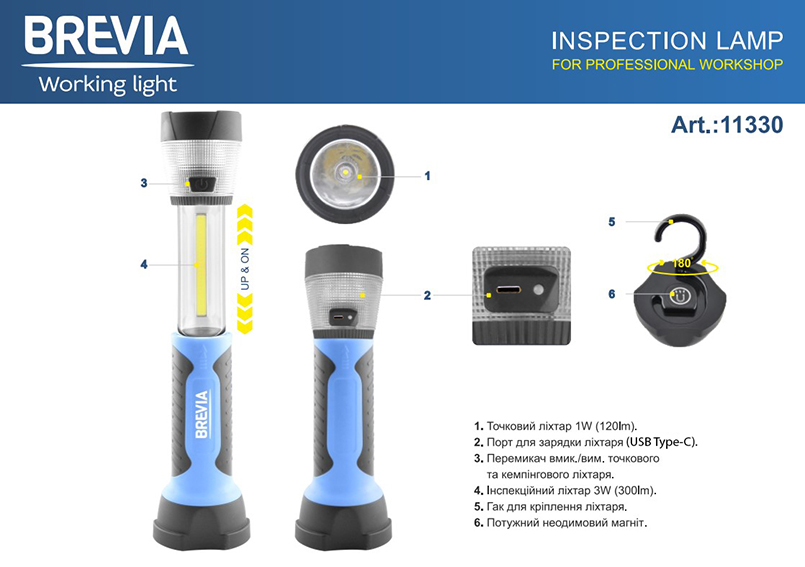 BREVIA
Working light

INSPECTION LAMP
FOR PROFESSIONAL WORKSHOP

Art.:11330

3

4

UP & ON

BREVIA

1

2

5

180

6

1. Точковий ліхтар 1W (120lm).
2. Порт для зарядки ліхтаря (USB Type-C).
3. Перемикач вмик./вим. точкового та кемпінгового ліхтаря.
4. Інспекційний ліхтар 3W (300lm).
5. Гак для кріплення ліхтаря.
6. Потужний неодимовий магніт.